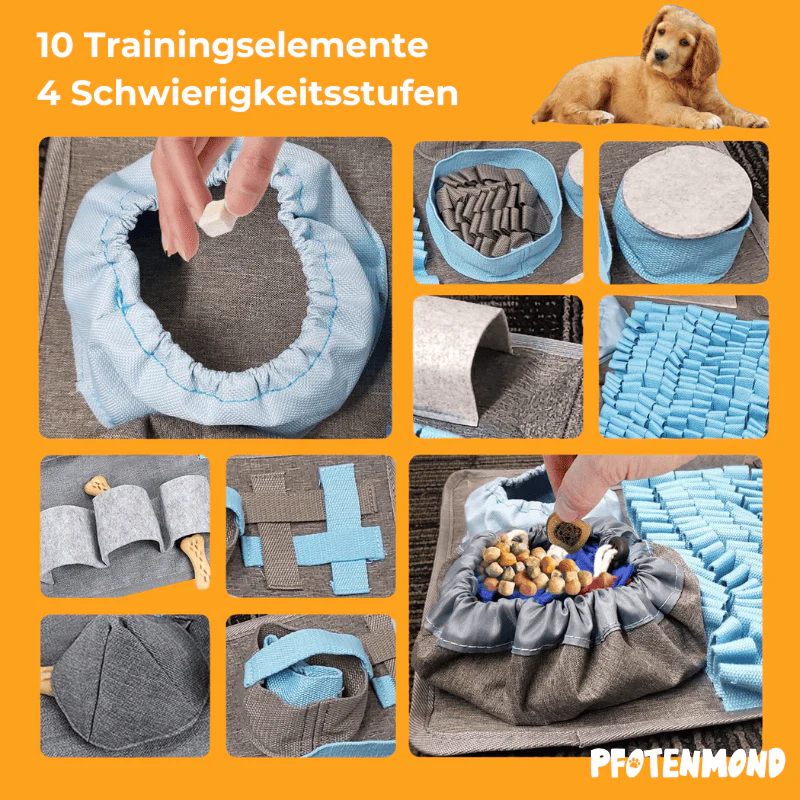 10 Trainingselemente
4 Schwierigkeitsstufen

PFOTENMOND