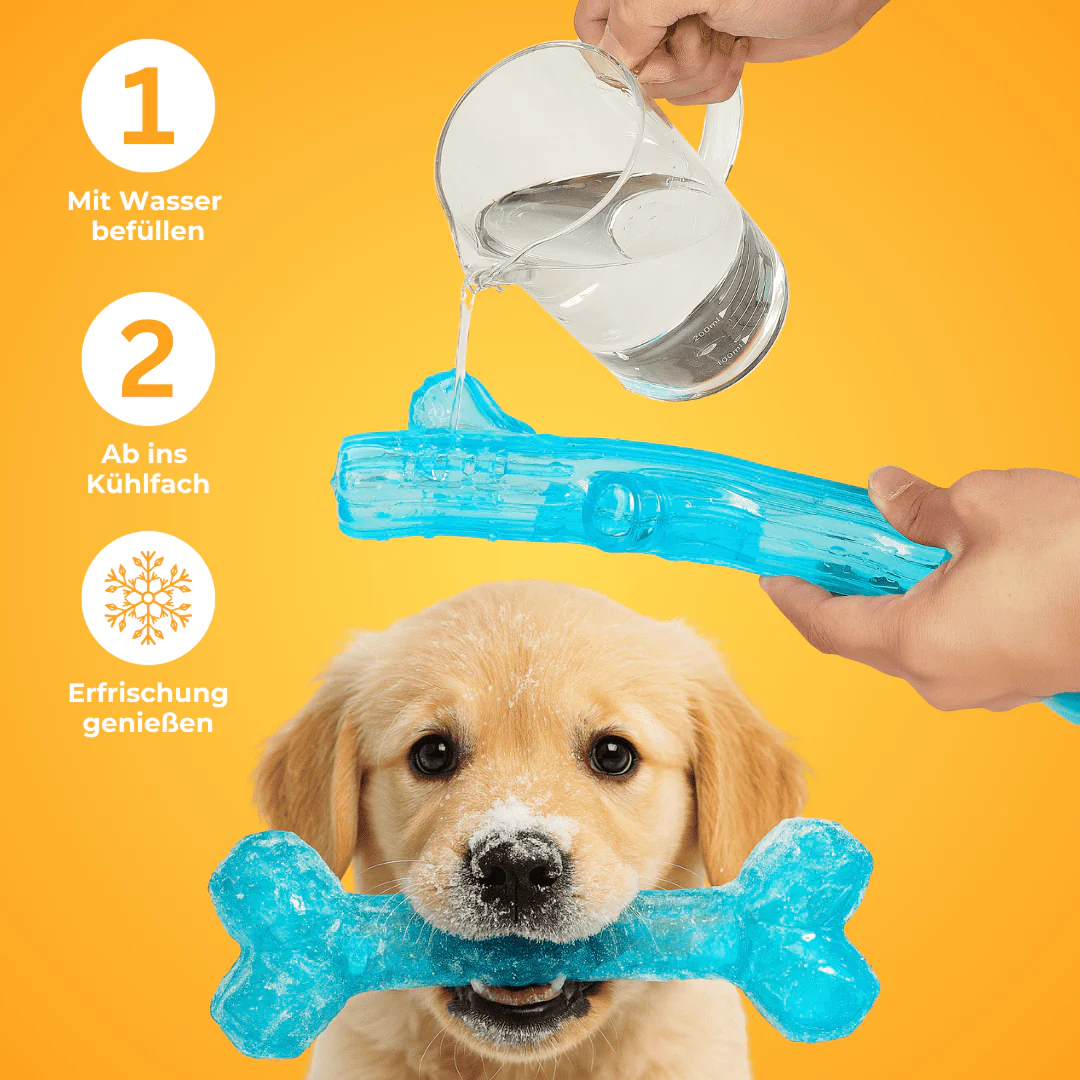 1

Mit Wasser befüllen

2

Ab ins Kühlfach

Erfrischung genießen

200ml

100ml