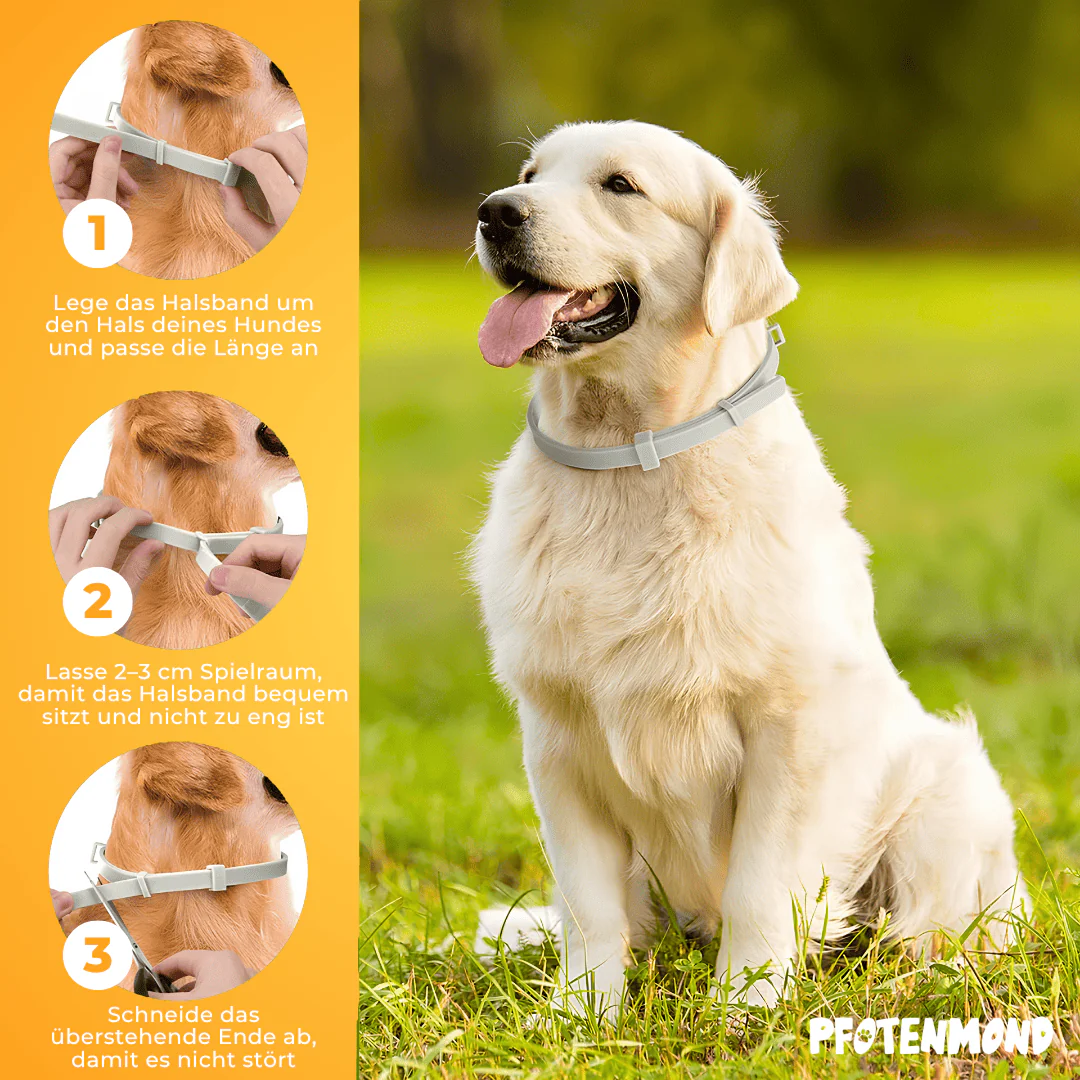 1

Lege das Halsband um den Hals deines Hundes und passe die Länge an

2

Lasse 2–3 cm Spielraum, damit das Halsband bequem sitzt und nicht zu eng ist

3

Schneide das überstehende Ende ab, damit es nicht stört

PFOTENMOND